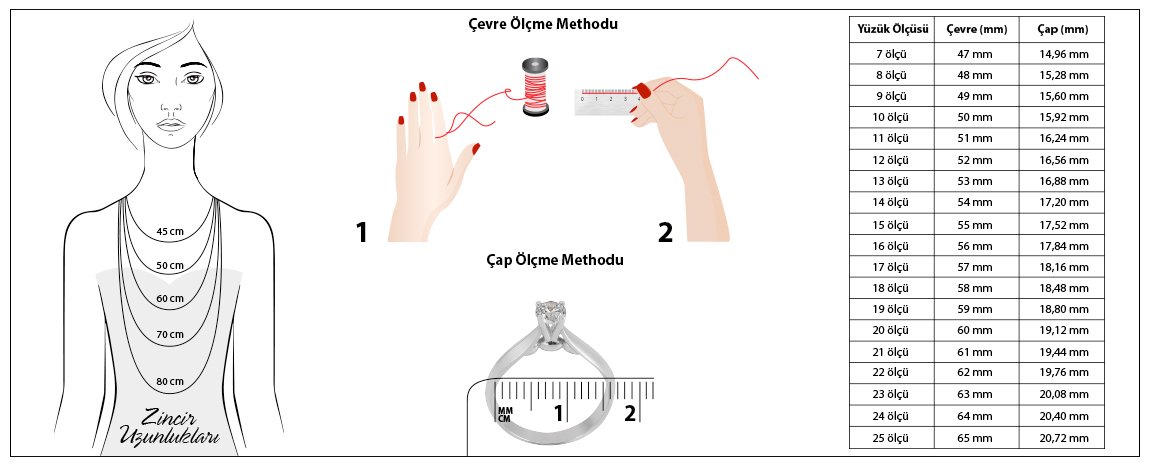 45 cm
50 cm
60 cm
70 cm
80 cm
Zincir Uzunlukları

Çevre Ölçme Methodu

0 1 2 3 4

1

2

Çap Ölçme Methodu

MM CM 1 2

| Yüzük Ölçüsü | Çevre (mm) | Çap (mm) |
|---|---|---|
| 7 ölçü | 47 mm | 14,96 mm |
| 8 ölçü | 48 mm | 15,28 mm |
| 9 ölçü | 49 mm | 15,60 mm |
| 10 ölçü | 50 mm | 15,92 mm |
| 11 ölçü | 51 mm | 16,24 mm |
| 12 ölçü | 52 mm | 16,56 mm |
| 13 ölçü | 53 mm | 16,88 mm |
| 14 ölçü | 54 mm | 17,20 mm |
| 15 ölçü | 55 mm | 17,52 mm |
| 16 ölçü | 56 mm | 17,84 mm |
| 17 ölçü | 57 mm | 18,16 mm |
| 18 ölçü | 58 mm | 18,48 mm |
| 19 ölçü | 59 mm | 18,80 mm |
| 20 ölçü | 60 mm | 19,12 mm |
| 21 ölçü | 61 mm | 19,44 mm |
| 22 ölçü | 62 mm | 19,76 mm |
| 23 ölçü | 63 mm | 20,08 mm |
| 24 ölçü | 64 mm | 20,40 mm |
| 25 ölçü | 65 mm | 20,72 mm |